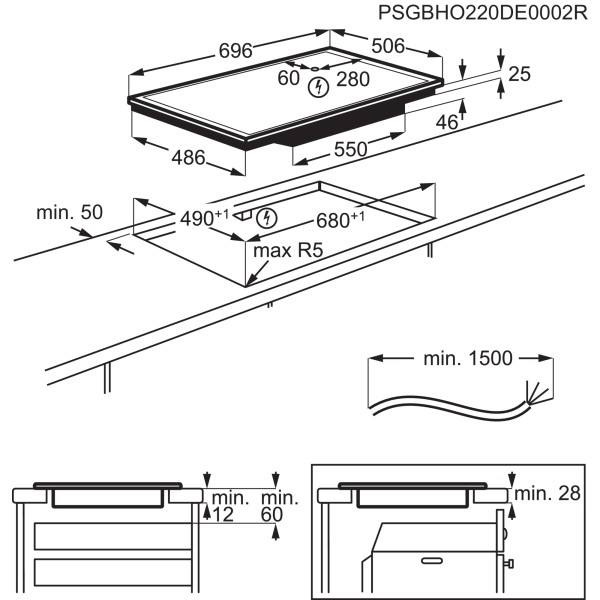 PSGBHO220DE0002R

696

506

60

280

25

46

486

550

min. 50

$490^{+1}$

$680^{+1}$

max R5

min. 1500

min.
12

min.
60

min. 28