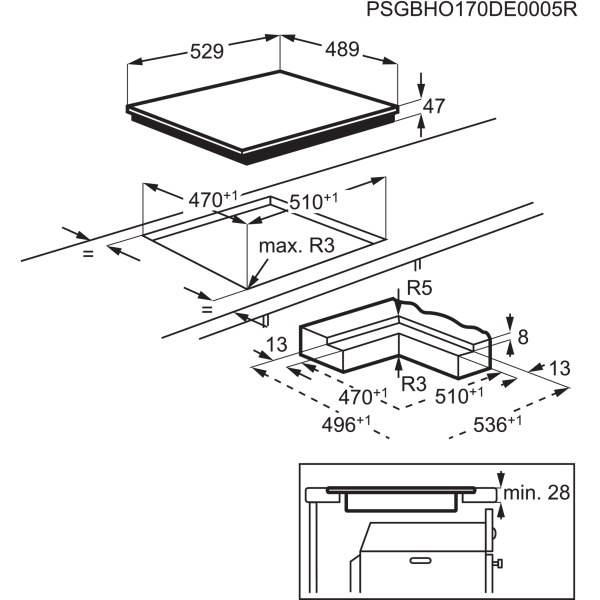 PSGBHO170DE0005R

529
489
47

$470^{+1}$
$510^{+1}$
=
max. R3
=

R5
8
13
13
R3
$470^{+1}$
$510^{+1}$
$496^{+1}$
$536^{+1}$

min. 28