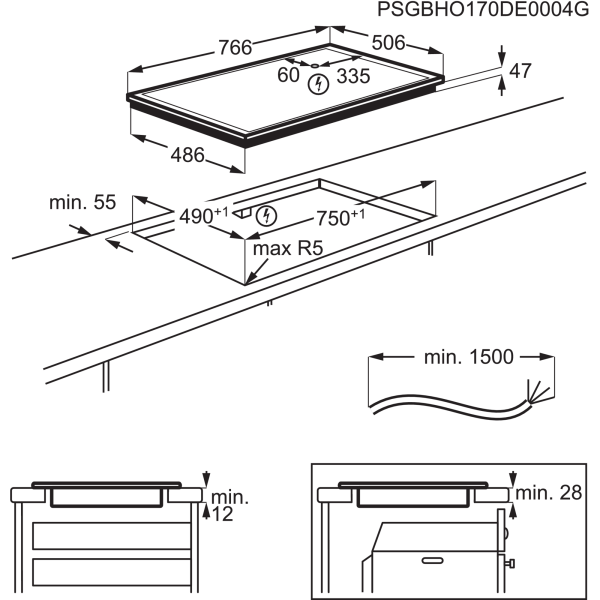 PSGBHO170DE0004G

766
506
60
335
47
486

min. 55
$490^{+1}$
$750^{+1}$
max R5

min. 1500

min.
12

min. 28