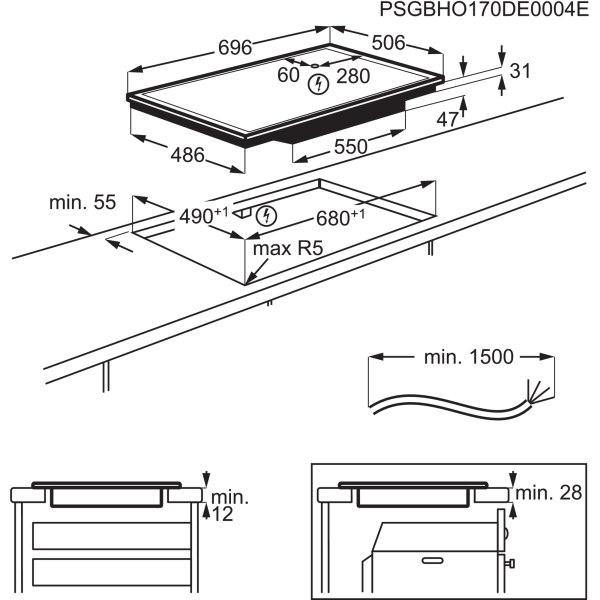 PSGBHO170DE0004E

696

506

60

280

31

47

486

550

min. 55

$490^{+1}$

$680^{+1}$

max R5

min. 1500

min.
12

min. 28