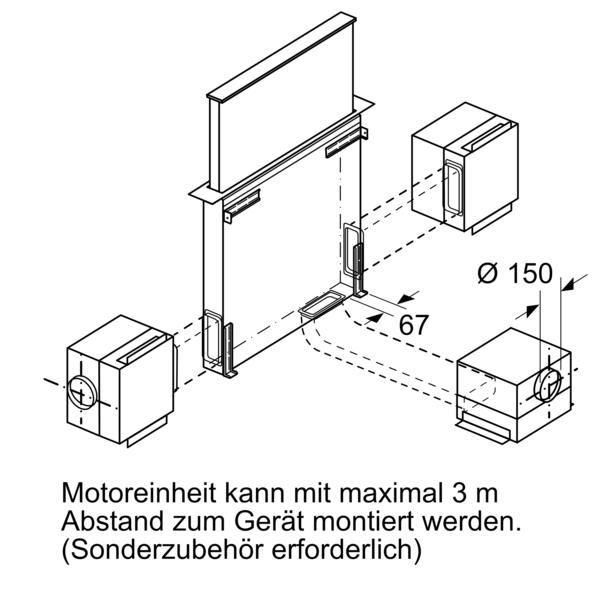 Ø 150

67

Motoreinheit kann mit maximal 3 m Abstand zum Gerät montiert werden. (Sonderzubehör erforderlich)