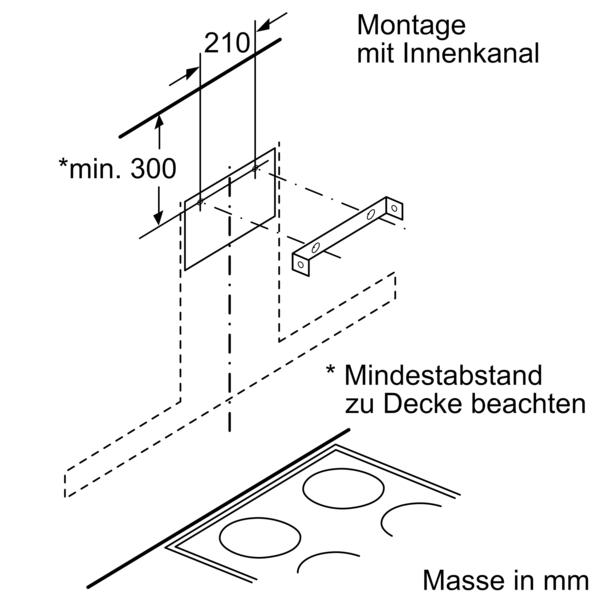 210

Montage mit Innenkanal

*min. 300

* Mindestabstand zu Decke beachten

Masse in mm