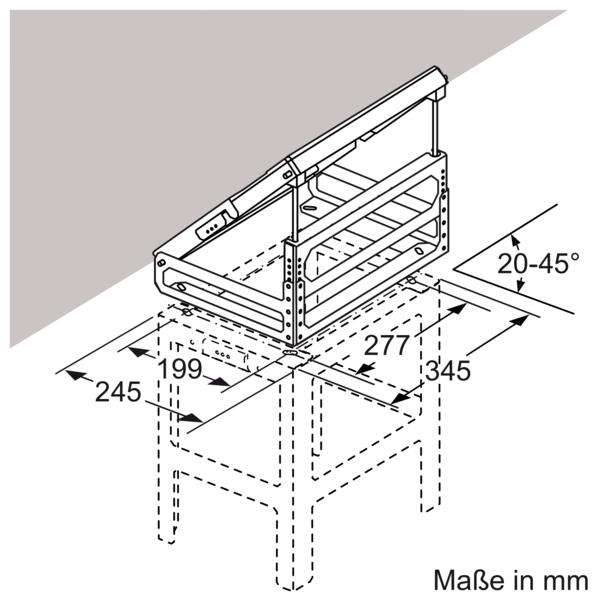 20-45°
277
199
345
245
Maße in mm